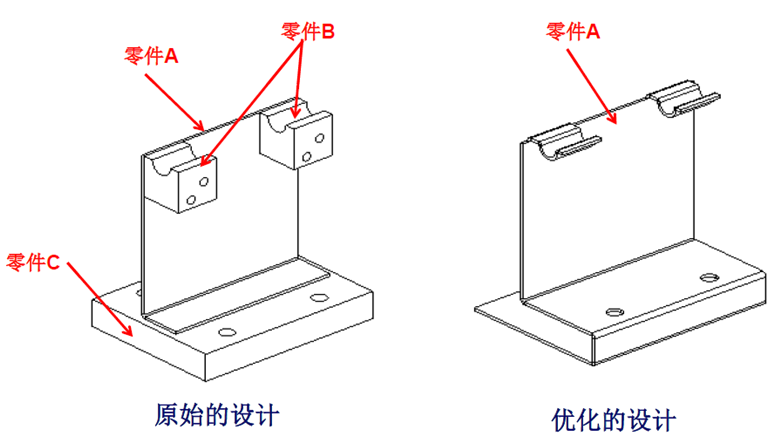 零件A
零件B
零件C
原始的设计
零件A
优化的设计